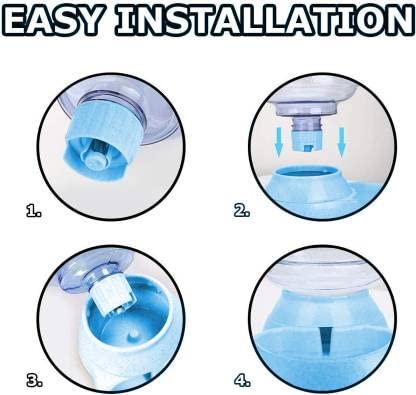 EASY INSTALLATION

1.

2.

3.

4.