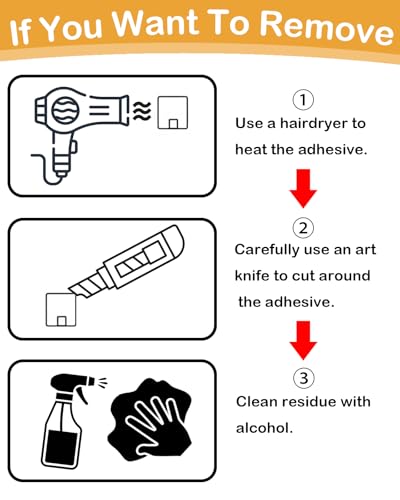 If You Want To Remove

①
Use a hairdryer to heat the adhesive.

②
Carefully use an art knife to cut around the adhesive.

③
Clean residue with alcohol.