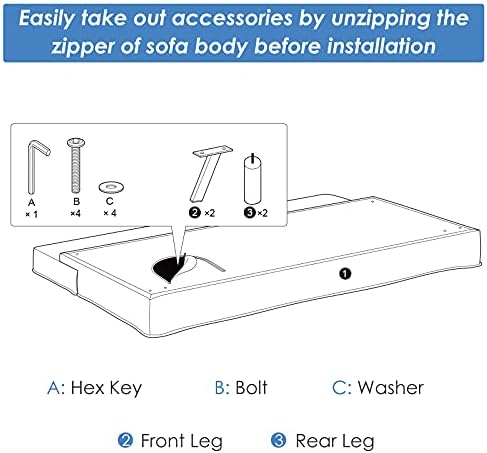 Easily take out accessories by unzipping the zipper of sofa body before installation

A
× 1

B
×4

C
× 4

❷ ×2

❸ ×2

❶

A: Hex Key

B: Bolt

C: Washer

❷ Front Leg

❸ Rear Leg