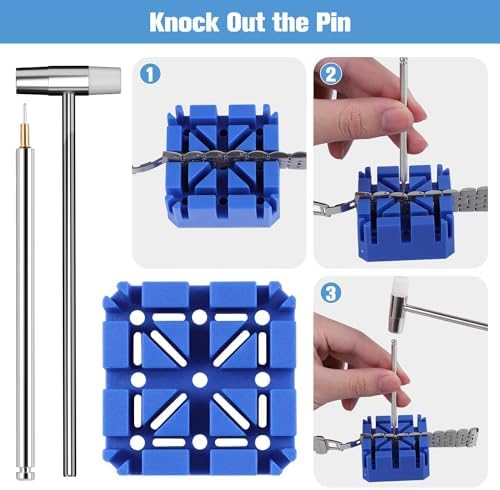 Knock Out the Pin

1

2

3