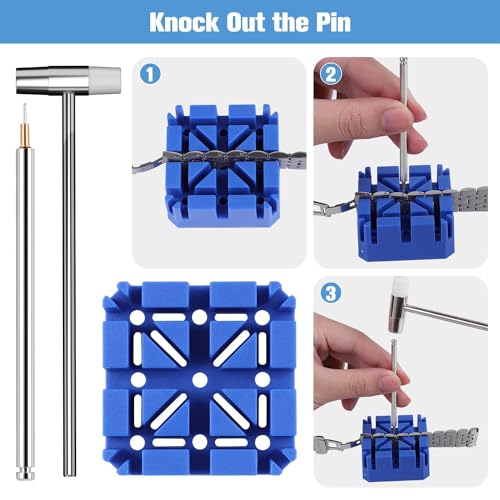 Knock Out the Pin

1

2

3