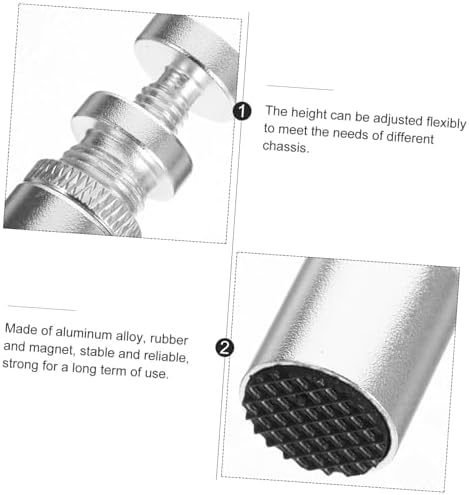 1

The height can be adjusted flexibly to meet the needs of different chassis.

Made of aluminum alloy, rubber and magnet, stable and reliable, strong for a long term of use.

2