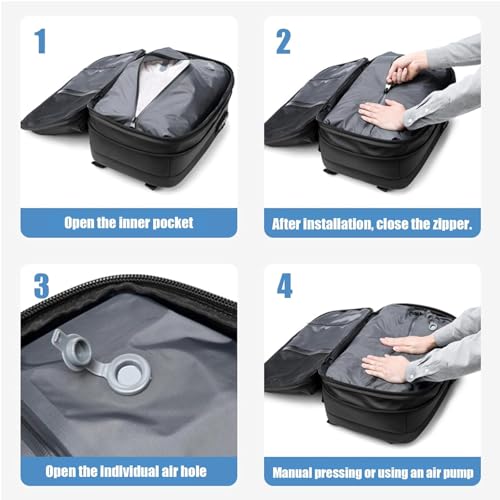 1

Open the inner pocket

2

After installation, close the zipper.

3

Open the individual air hole

4

Manual pressing or using an air pump