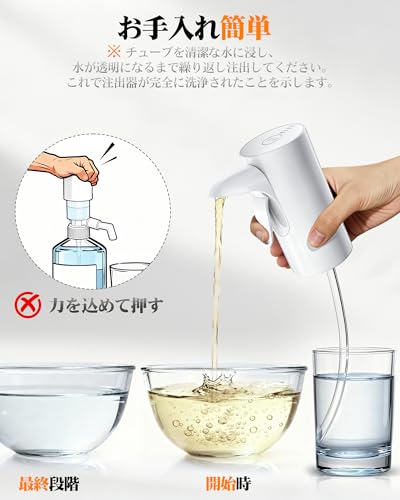 お手入れ簡単

※ チューブを清潔な水に浸し、水が透明になるまで繰り返し注出してください。これで注出器が完全に洗浄されたことを示します。

力を込めて押す

最終段階

開始時