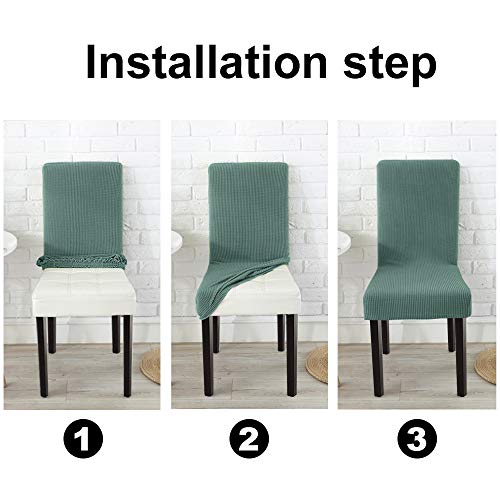 Installation step

1

2

3