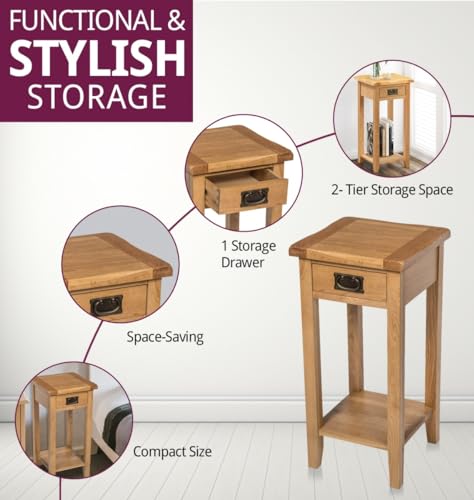 FUNCTIONAL &
STYLISH
STORAGE

2- Tier Storage Space

1 Storage Drawer

Space-Saving

Compact Size