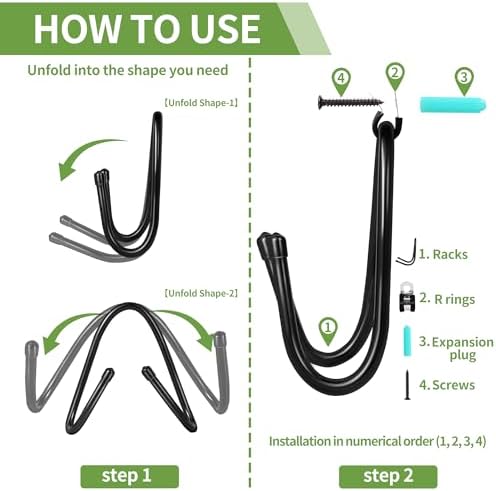 HOW TO USE

Unfold into the shape you need

【Unfold Shape-1】

【Unfold Shape-2】

step 1

4 2 3

1

1. Racks

2. R rings

3. Expansion plug

4. Screws

Installation in numerical order (1, 2, 3, 4)

step 2