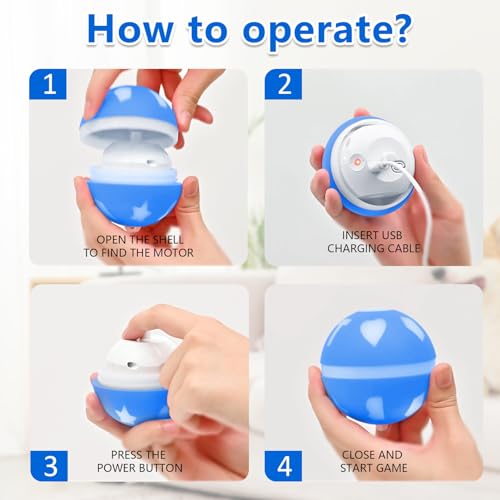 How to operate?

1

OPEN THE SHELL TO FIND THE MOTOR

2

INSERT USB CHARGING CABLE

3

PRESS THE POWER BUTTON

4

CLOSE AND START GAME