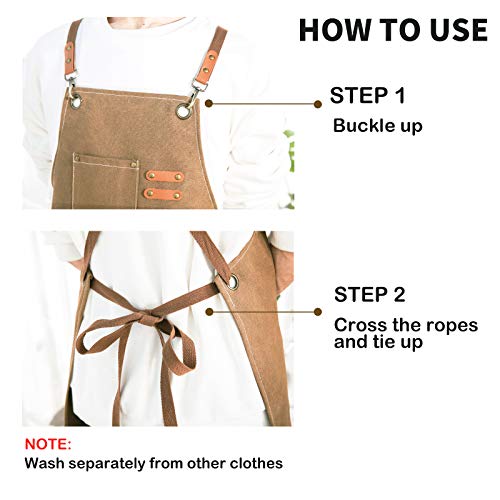 HOW TO USE

STEP 1
Buckle up

STEP 2
Cross the ropes and tie up

NOTE:
Wash separately from other clothes