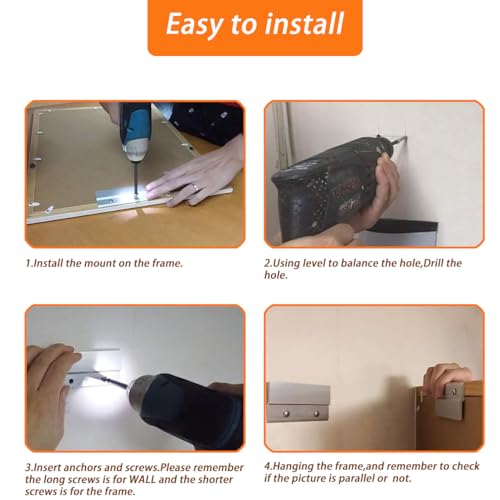 Easy to install

1.Install the mount on the frame.

2.Using level to balance the hole,Drill the hole.

3.Insert anchors and screws.Please remember the long screws is for WALL and the shorter screws is for the frame.

4.Hanging the frame,and remember to check if the picture is parallel or not.