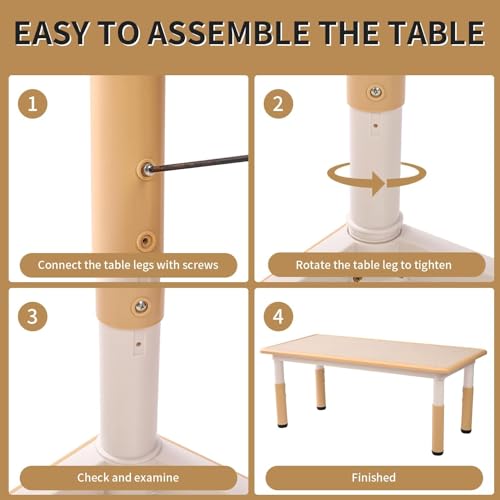 EASY TO ASSEMBLE THE TABLE

1

Connect the table legs with screws

2

Rotate the table leg to tighten

3

Check and examine

4

Finished