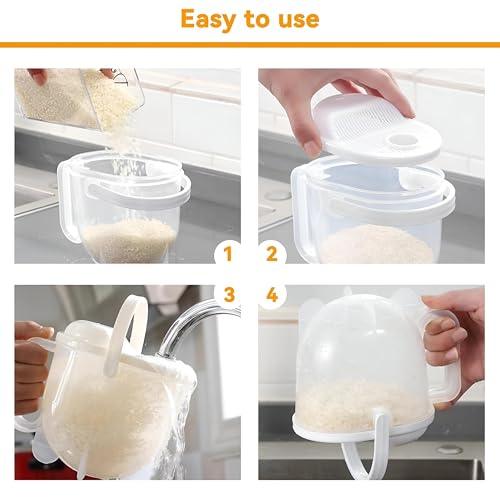 Easy to use

1

2

3

4