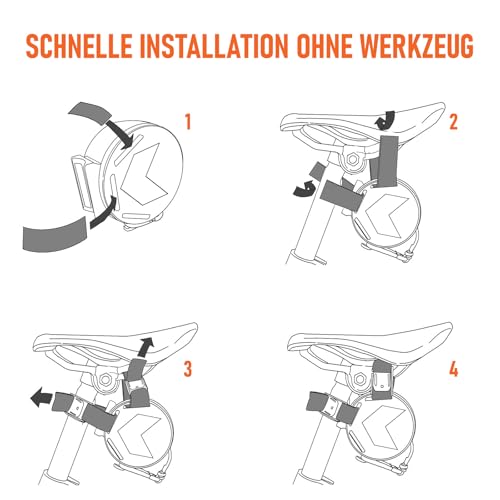 SCHNELLE INSTALLATION OHNE WERKZEUG

1

2

3

4