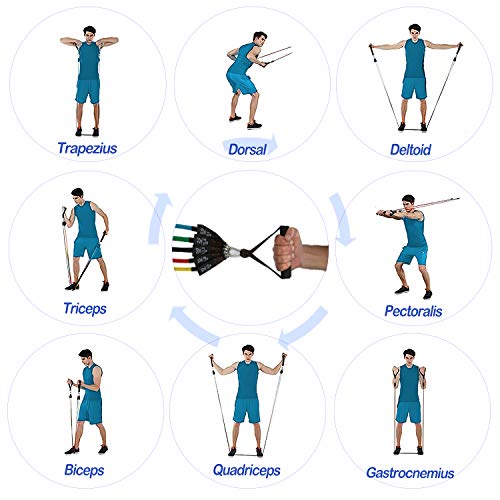 Trapezius

Dorsal

Deltoid

Triceps

Pectoralis

Biceps

Quadriceps

Gastrocnemius