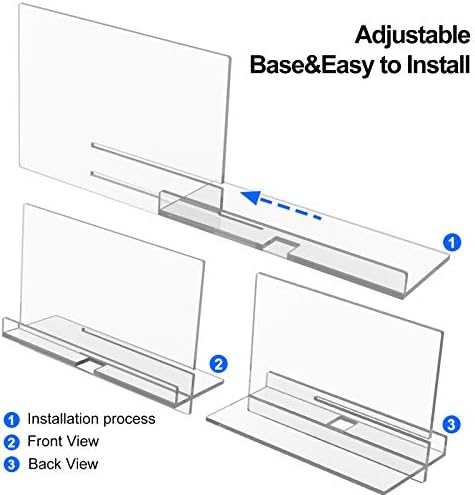 Adjustable Base&Easy to Install

1

2

3

1 Installation process
2 Front View
3 Back View