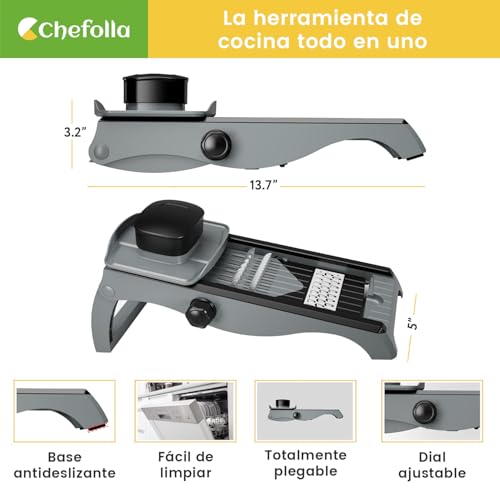 Chefolla

La herramienta de cocina todo en uno

3.2"

13.7"

5"

Base antideslizante

Fácil de limpiar

Totalmente plegable

Dial ajustable