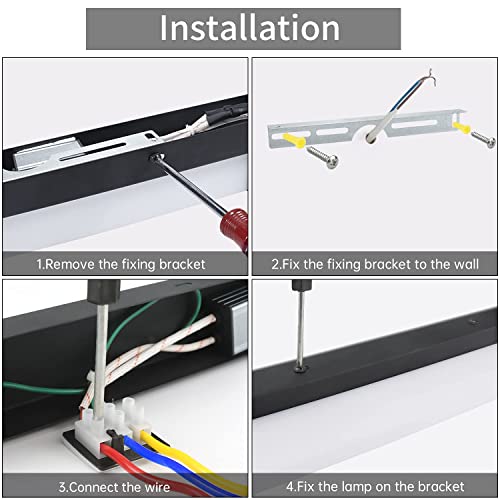 Installation

1.Remove the fixing bracket

2.Fix the fixing bracket to the wall

3.Connect the wire

4.Fix the lamp on the bracket