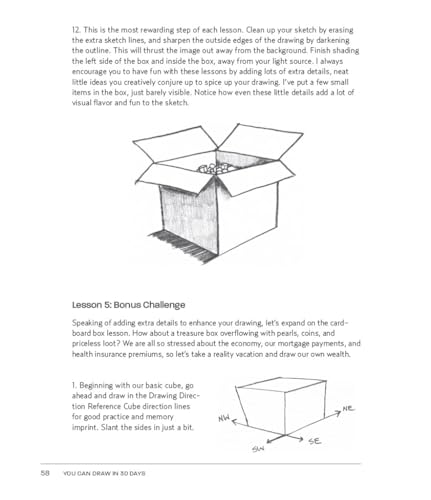 12. This is the most rewarding step of each lesson. Clean up your sketch by erasing the extra sketch lines, and sharpen the outside edges of the drawing by darkening the outline. This will thrust the image out away from the background. Finish shading the left side of the box and inside the box, away from your light source. I always encourage you to have fun with these lessons by adding lots of extra details, neat little ideas you creatively conjure up to spice up your drawing. I've put a few small items in the box, just barely visible. Notice how even these little details add a lot of visual flavor and fun to the sketch.

Lesson 5: Bonus Challenge

Speaking of adding extra details to enhance your drawing, let's expand on the cardboard box lesson. How about a treasure box overflowing with pearls, coins, and priceless loot? We are all so stressed about the economy, our mortgage payments, and health insurance premiums, so let's take a reality vacation and draw our own wealth.

1. Beginning with our basic cube, go ahead and draw in the Drawing Direction Reference Cube direction lines for good practice and memory imprint. Slant the sides in just a bit.

NW

NE

SW

SE

58 YOU CAN DRAW IN 30 DAYS