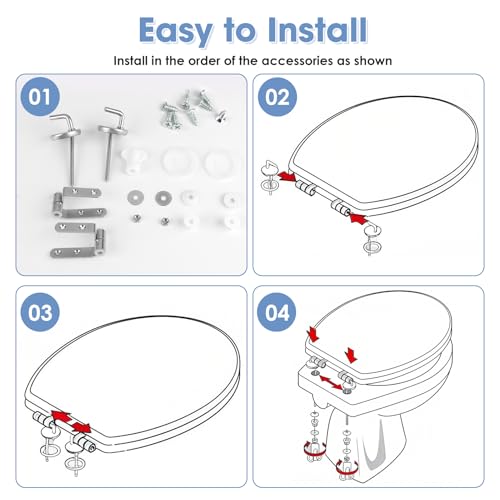 Easy to Install

Install in the order of the accessories as shown

01

02

03

04