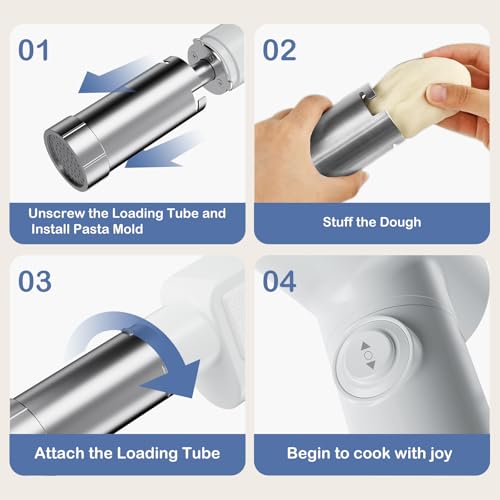 01

Unscrew the Loading Tube and Install Pasta Mold

02

Stuff the Dough

03

Attach the Loading Tube

04

Begin to cook with joy