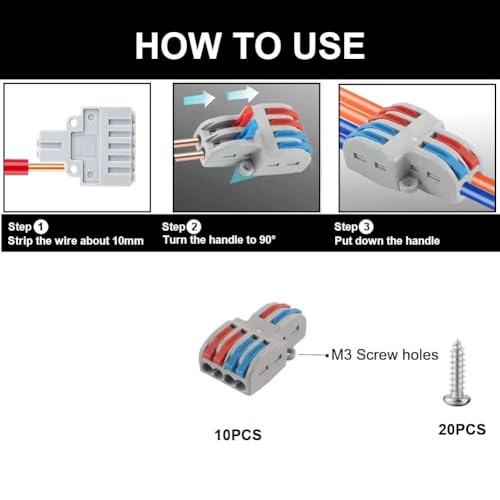 HOW TO USE

Step 1
Strip the wire about 10mm

Step 2
Turn the handle to 90°

Step 3
Put down the handle

M3 Screw holes

10PCS

20PCS