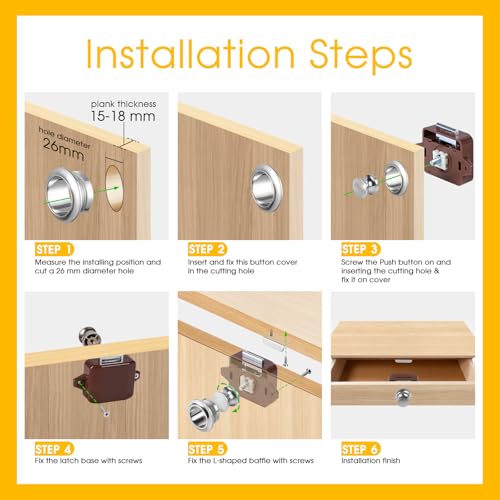 Installation Steps

plank thickness
15-18 mm
hole diameter
26mm

STEP 1
Measure the installing position and cut a 26 mm diameter hole

STEP 2
Insert and fix this button cover in the cutting hole

STEP 3
Screw the Push button on and inserting the cutting hole & fix it on cover

STEP 4
Fix the latch base with screws

STEP 5
Fix the L-shaped baffle with screws

STEP 6
Installation finish