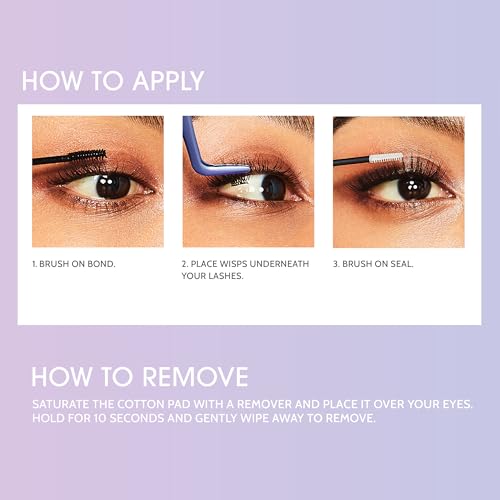 HOW TO APPLY

1. BRUSH ON BOND.

2. PLACE WISPS UNDERNEATH YOUR LASHES.

3. BRUSH ON SEAL.

HOW TO REMOVE

SATURATE THE COTTON PAD WITH A REMOVER AND PLACE IT OVER YOUR EYES. HOLD FOR 10 SECONDS AND GENTLY WIPE AWAY TO REMOVE.