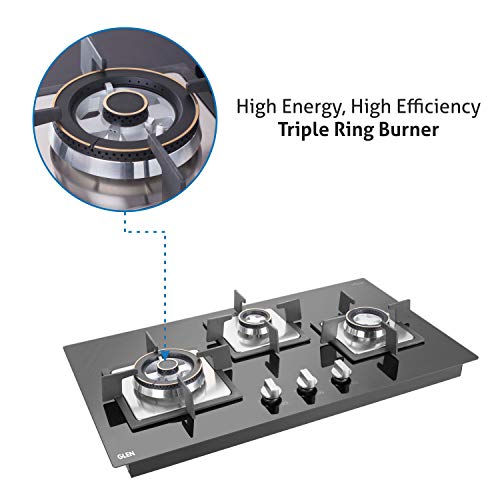 High Energy, High Efficiency
Triple Ring Burner

GLEN