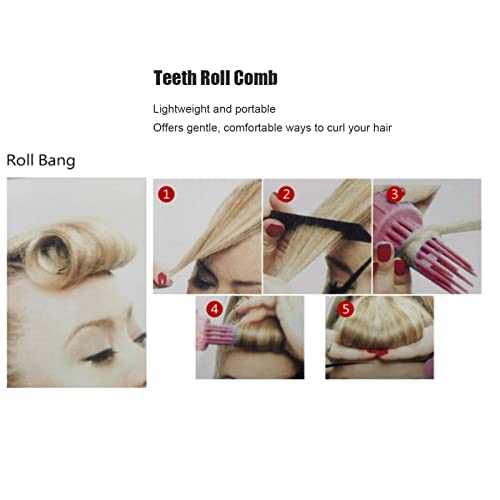 Teeth Roll Comb

Lightweight and portable

Offers gentle, comfortable ways to curl your hair

Roll Bang

1

2

3

4

5