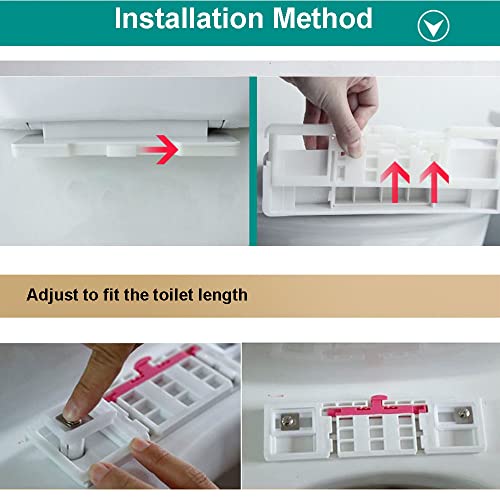 Installation Method

Adjust to fit the toilet length