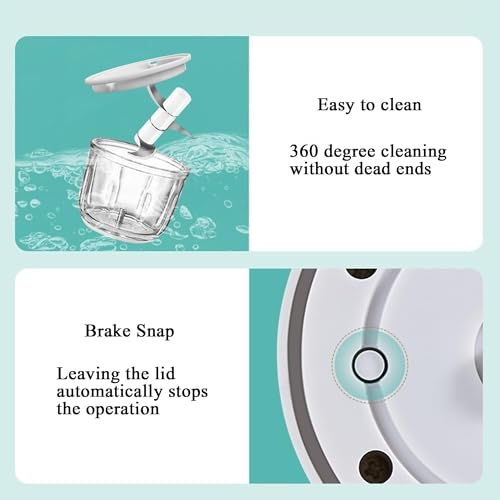 Easy to clean

360 degree cleaning without dead ends

Brake Snap

Leaving the lid automatically stops the operation