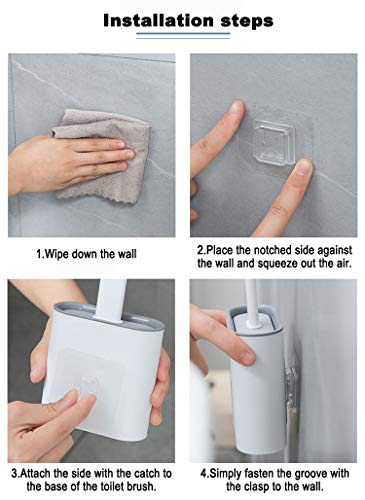 Installation steps

1.Wipe down the wall

2.Place the notched side against the wall and squeeze out the air.

3.Attach the side with the catch to the base of the toilet brush.

4.Simply fasten the groove with the clasp to the wall.