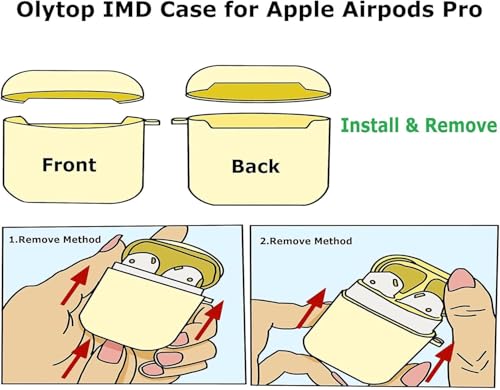 Olytop IMD Case for Apple Airpods Pro

Front

Back

Install & Remove

1.Remove Method

2.Remove Method