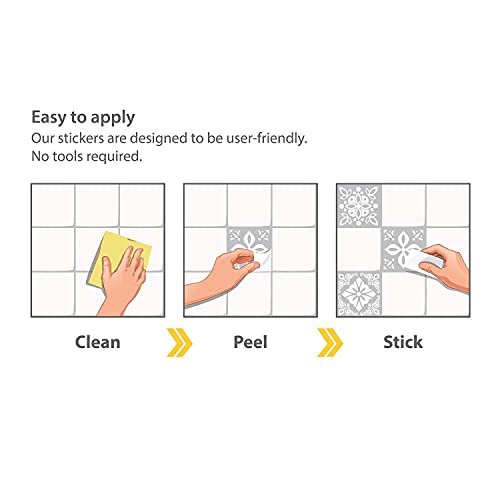 Easy to apply
Our stickers are designed to be user-friendly.
No tools required.

Clean

Peel

Stick