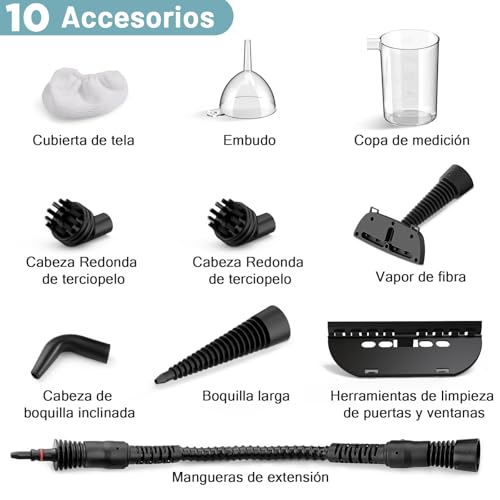 10 Accesorios

Cubierta de tela

Embudo

Copa de medición

Cabeza Redonda de terciopelo

Cabeza Redonda de terciopelo

Vapor de fibra

Cabeza de boquilla inclinada

Boquilla larga

Herramientas de limpieza de puertas y ventanas

Mangueras de extensión