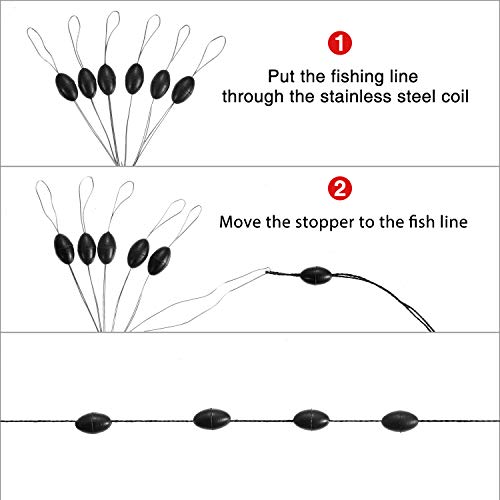 1
Put the fishing line through the stainless steel coil

2
Move the stopper to the fish line