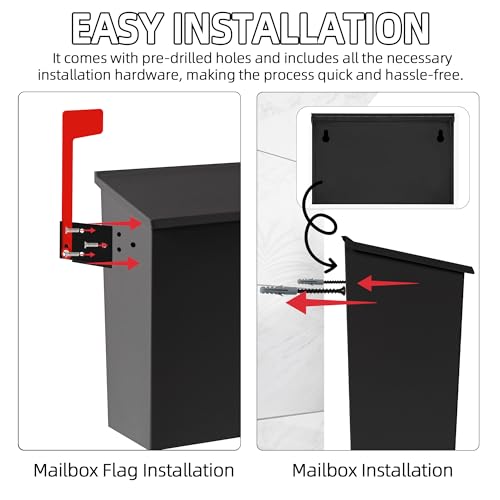 EASY INSTALLATION

It comes with pre-drilled holes and includes all the necessary installation hardware, making the process quick and hassle-free.

Mailbox Flag Installation

Mailbox Installation