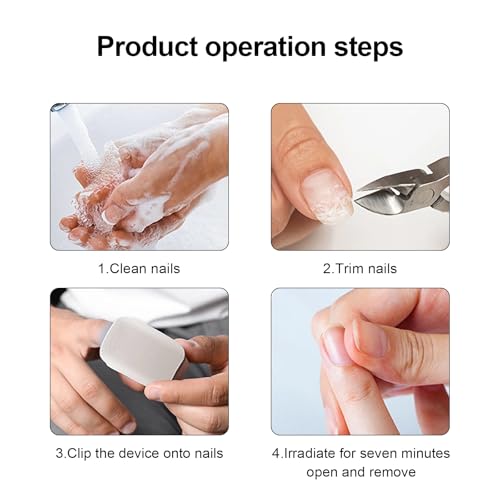 Product operation steps

1.Clean nails

2.Trim nails

3.Clip the device onto nails

4.Irradiate for seven minutes open and remove