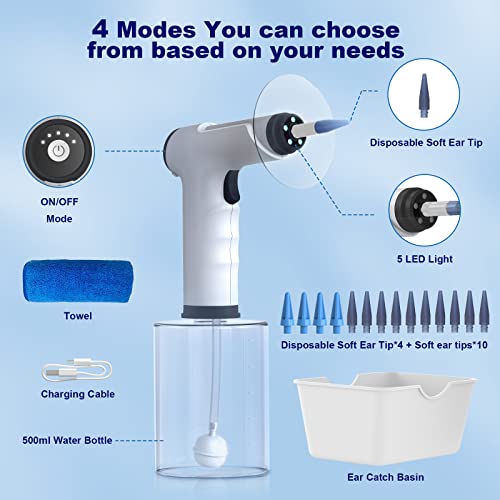 4 Modes You can choose from based on your needs

Disposable Soft Ear Tip

ON/OFF
Mode

5 LED Light

Towel

Disposable Soft Ear Tip*4 + Soft ear tips*10

Charging Cable

500ml Water Bottle

Ear Catch Basin