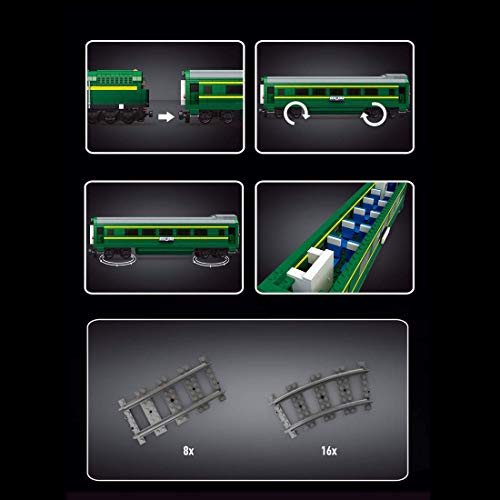 8x

16x