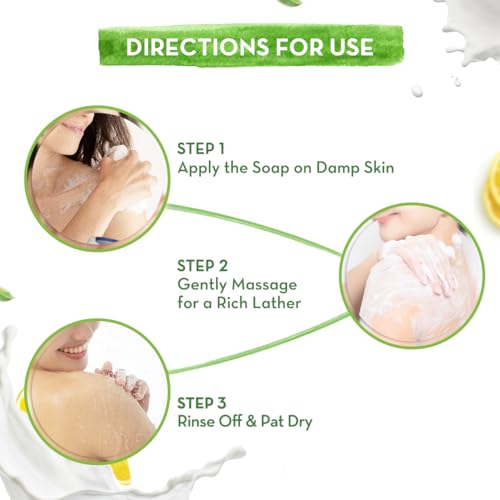 DIRECTIONS FOR USE

STEP 1
Apply the Soap on Damp Skin

STEP 2
Gently Massage for a Rich Lather

STEP 3
Rinse Off & Pat Dry