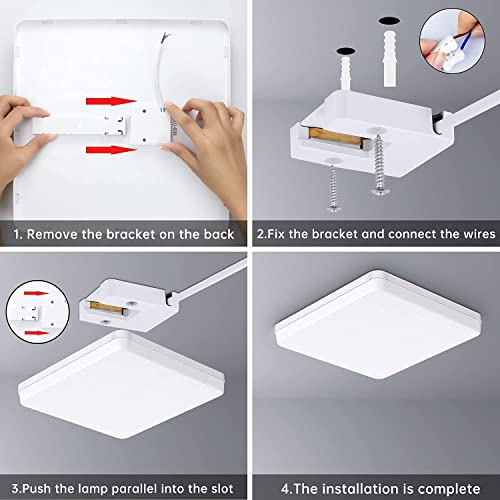 1. Remove the bracket on the back

2.Fix the bracket and connect the wires

3.Push the lamp parallel into the slot

4.The installation is complete