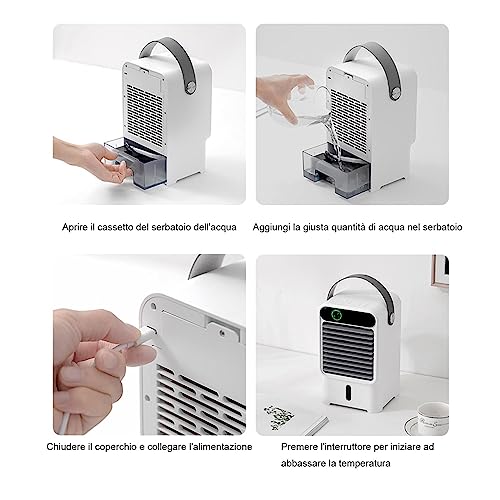 Aprire il cassetto del serbatoio dell'acqua

Aggiungi la giusta quantità di acqua nel serbatoio

Chiudere il coperchio e collegare l'alimentazione

Premere l'interruttore per iniziare ad abbassare la temperatura