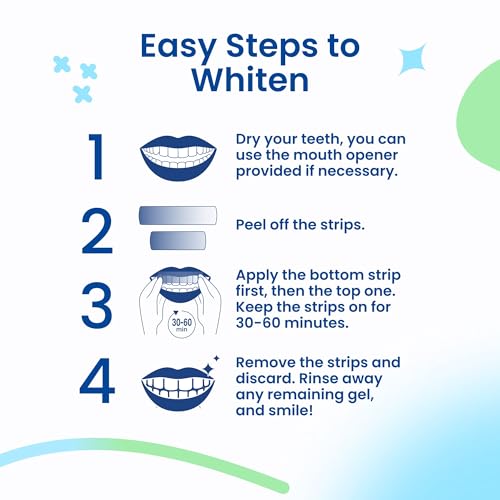 Easy Steps to Whiten

1

Dry your teeth, you can use the mouth opener provided if necessary.

2

Peel off the strips.

3

30-60 min

Apply the bottom strip first, then the top one. Keep the strips on for 30-60 minutes.

4

Remove the strips and discard. Rinse away any remaining gel, and smile!