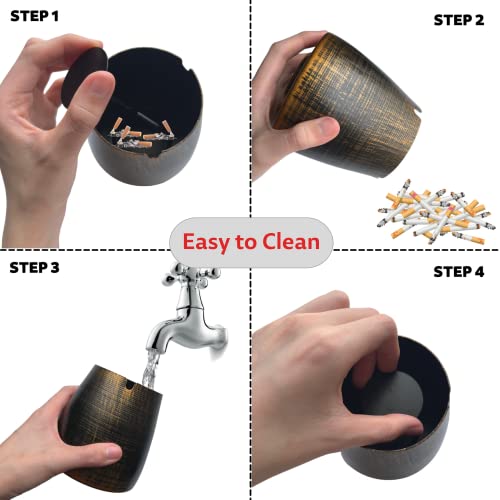 STEP 1

STEP 2

Easy to Clean

STEP 3

STEP 4