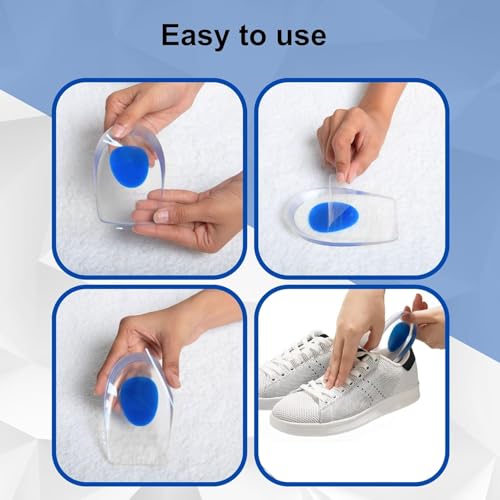 Easy to use