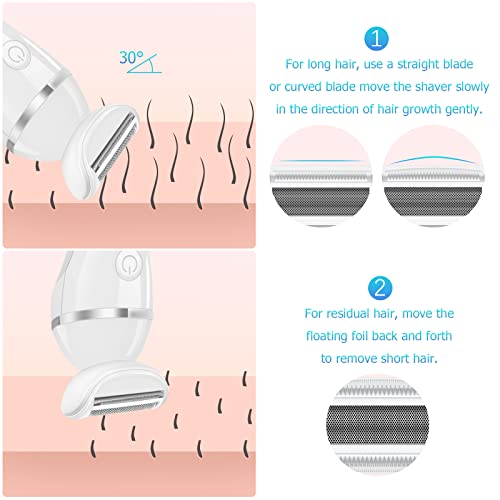 30°

1

For long hair, use a straight blade or curved blade move the shaver slowly in the direction of hair growth gently.

2

For residual hair, move the floating foil back and forth to remove short hair.