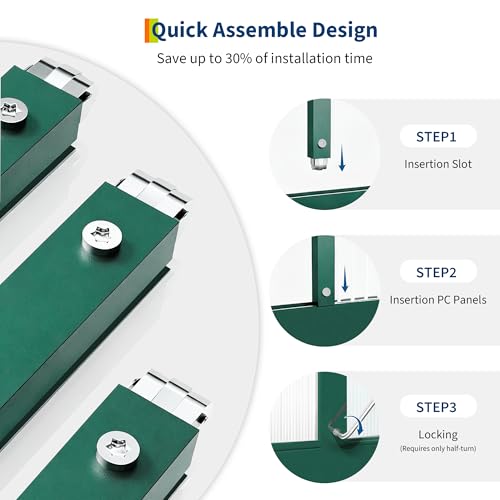 Quick Assemble Design

Save up to 30% of installation time

STEP1

Insertion Slot

STEP2

Insertion PC Panels

STEP3

Locking

(Requires only half-turn)