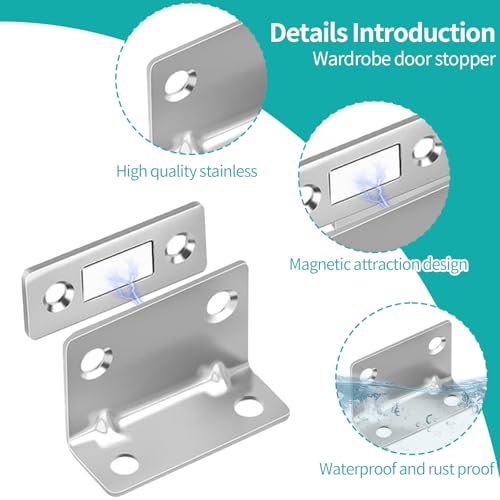 Details Introduction
Wardrobe door stopper

High quality stainless

Magnetic attraction design

Waterproof and rust proof