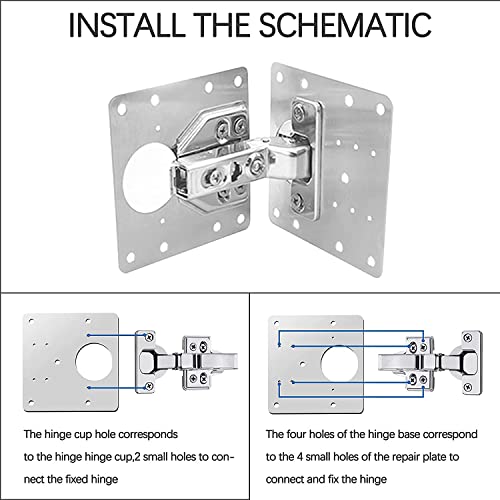 INSTALL THE SCHEMATIC

The hinge cup hole corresponds to the hinge hinge cup,2 small holes to connect the fixed hinge

The four holes of the hinge base correspond to the 4 small holes of the repair plate to connect and fix the hinge